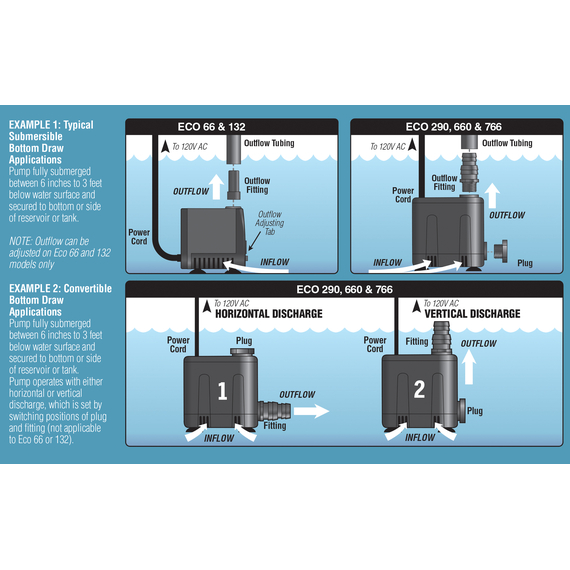 EXAMPLE 1: Typical Submersible Bottom Draw Applications
Pump fully submerged between 6 inches to 3 feet below water surface and secured to bottom or side of reservoir or tank.

NOTE: Outflow can be adjusted on Eco 66 and 132 models only

ECO 66 & 132

To 120V AC
Outflow Tubing
OUTFLOW
Outflow Fitting
Outflow Adjusting Tab
Power Cord
INFLOW

ECO 290, 660 & 766

To 120V AC
Outflow Tubing
Outflow Fitting
Power Cord
OUTFLOW
INFLOW
Plug

EXAMPLE 2: Convertible Bottom Draw Applications
Pump fully submerged between 6 inches to 3 feet below water surface and secured to bottom or side of reservoir or tank.
Pump operates with either horizontal or vertical discharge, which is set by switching positions of plug and fitting (not applicable to Eco 66 or 132).

ECO 290, 660 & 766

To 120V AC
HORIZONTAL DISCHARGE
Power Cord
Plug
1
OUTFLOW
Fitting
INFLOW

To 120V AC
VERTICAL DISCHARGE
Power Cord
Fitting
OUTFLOW
2
Plug
INFLOW